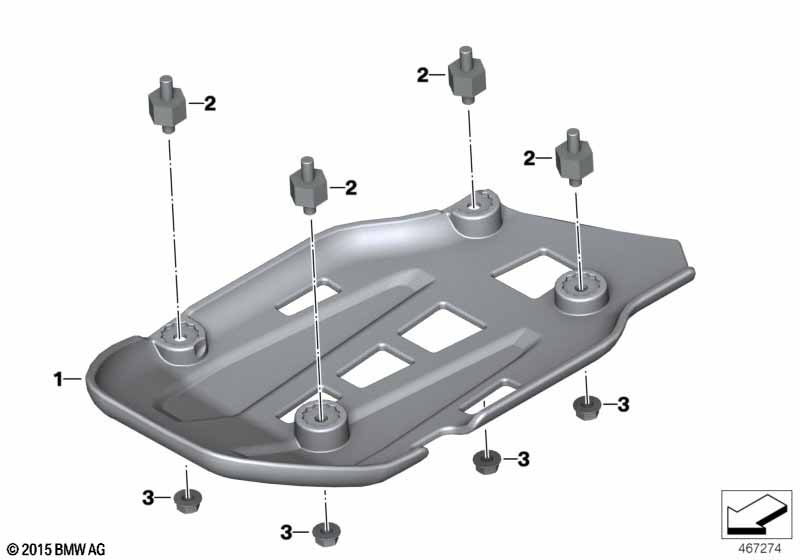 2
2
2
2
1
3
3
3
3
© 2015 BMW AG
467274