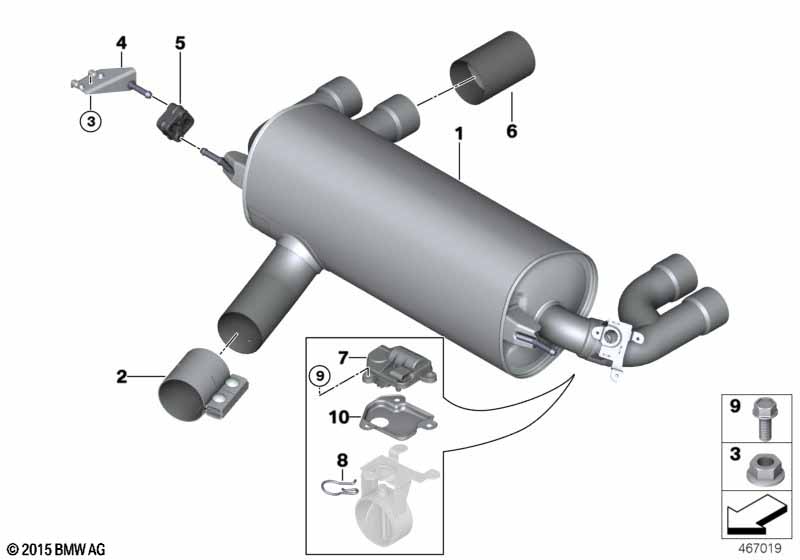 4
5
3
6
1
2
7
9
10
8
9
3
© 2015 BMW AG
467019