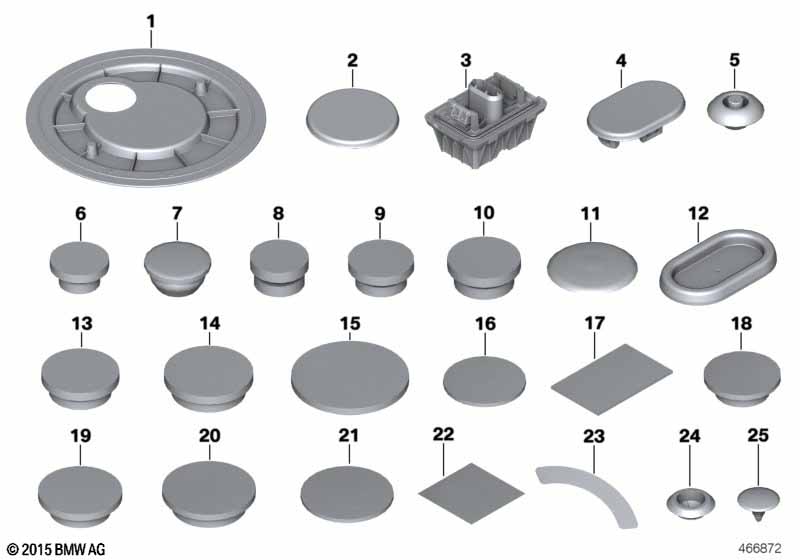 1
2
3
4
5
6
7
8
9
10
11
12
13
14
15
16
17
18
19
20
21
22
23
24
25
© 2015 BMW AG
466872