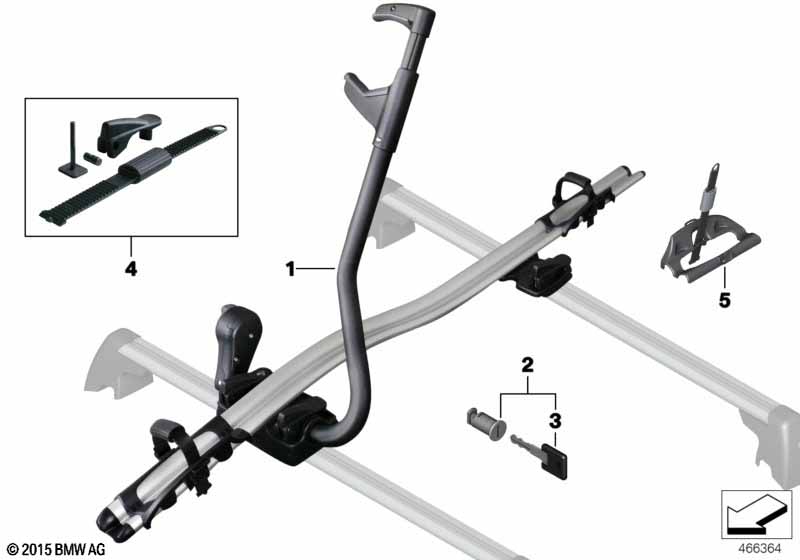 4

1

5

2

3

© 2015 BMW AG

466364