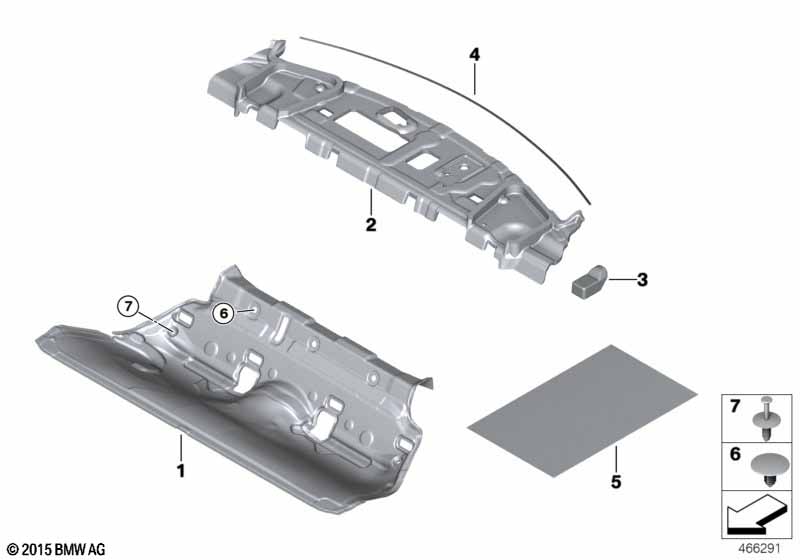 4
2
3
7
6
1
5
7
6
© 2015 BMW AG
466291