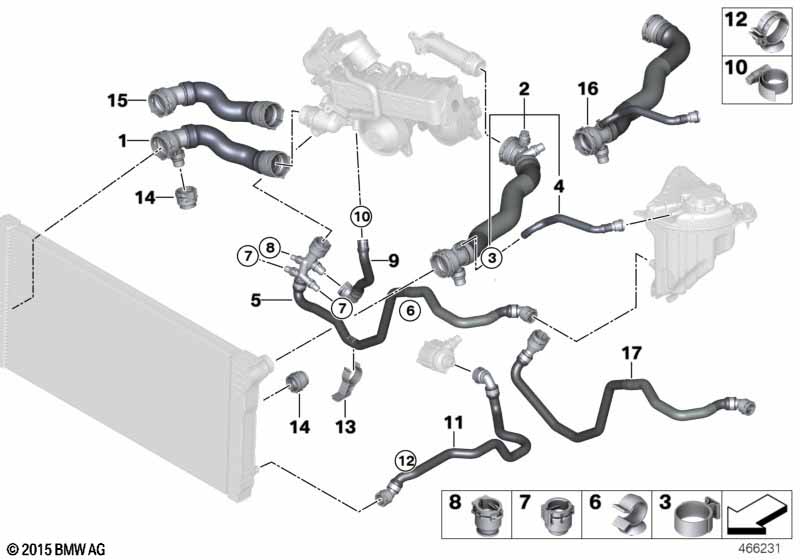 12
10
15
1
14
2
16
4
10
7
8
9
3
5
7
6
17
14
13
11
12
8
7
6
3
© 2015 BMW AG
466231