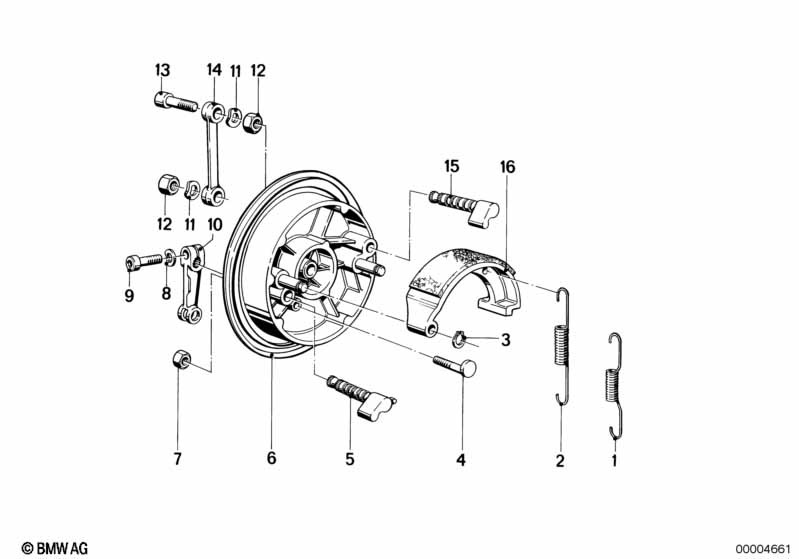 13
14
11
12
15
16
12
11
10
9
8
3
7
6
5
4
2
1
© BMW AG
00004661