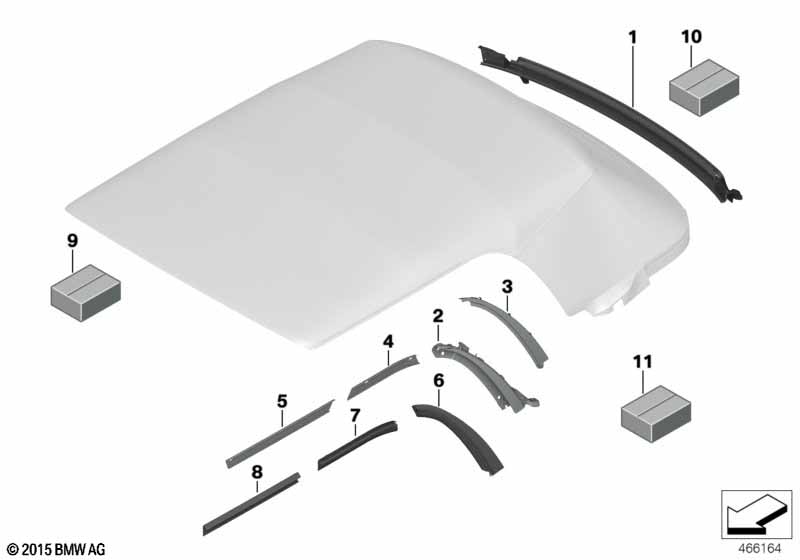 1
10
9
3
2
4
11
6
5
7
8
© 2015 BMW AG
466164