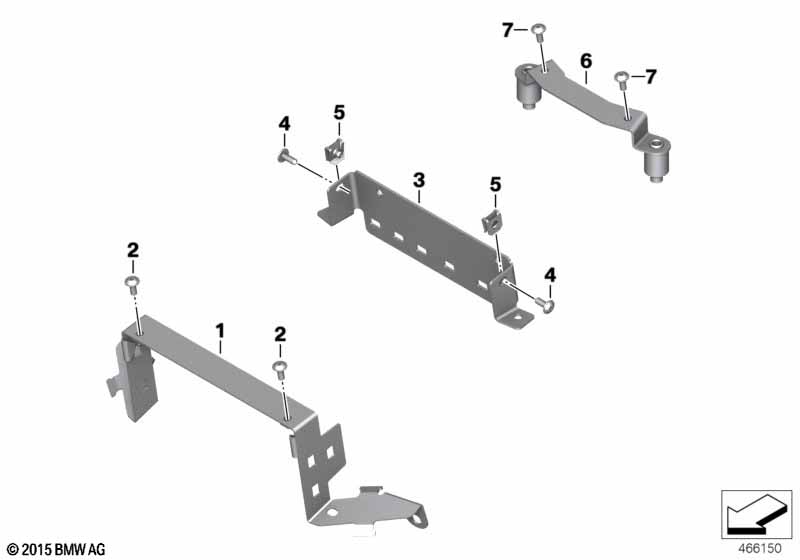 7
6
7
4
5
3
5
4
2
1
2
© 2015 BMW AG
466150