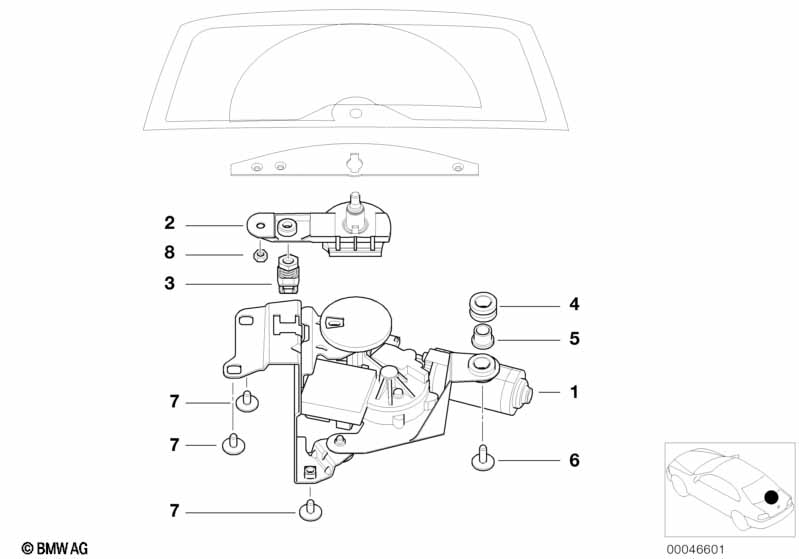 2
8
3
4
5
1
7
7
6
7
© BMW AG
00046601