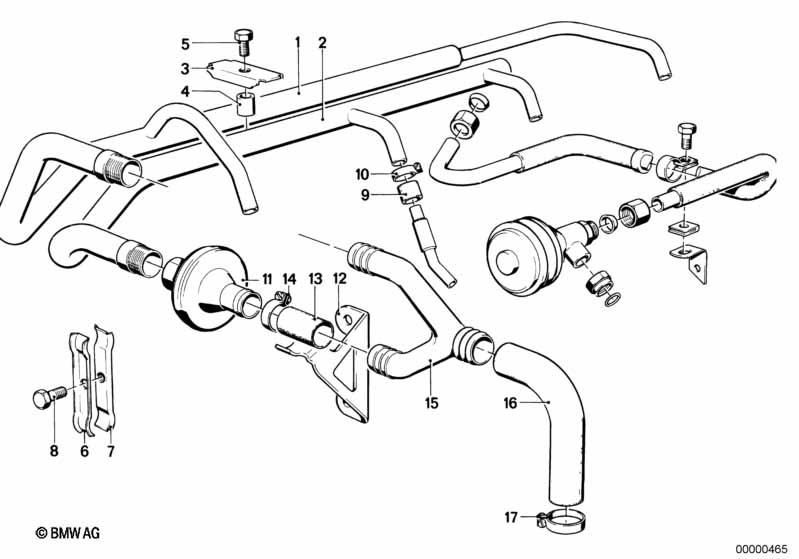 5
3
4
1
2
10
9
11
14
13
12
15
16
8
6
7
17
© BMW AG
00000465