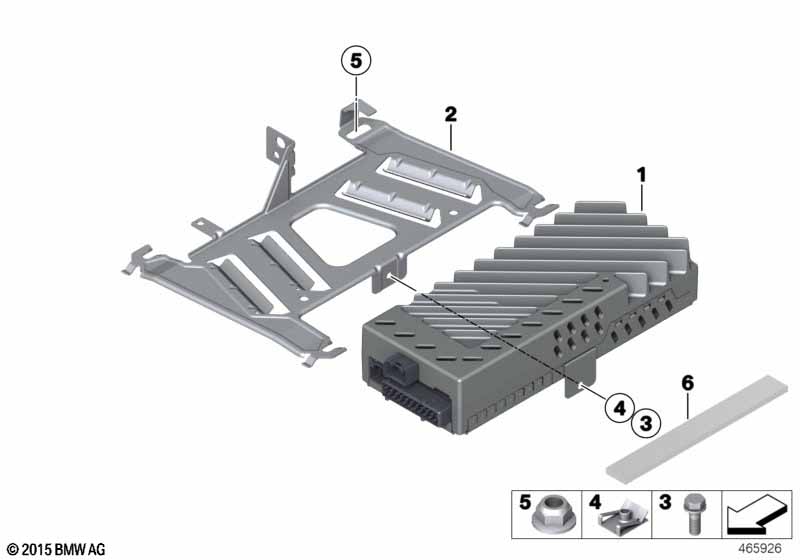 5
2
1
4
3
6
5
4
3
© 2015 BMW AG
465926