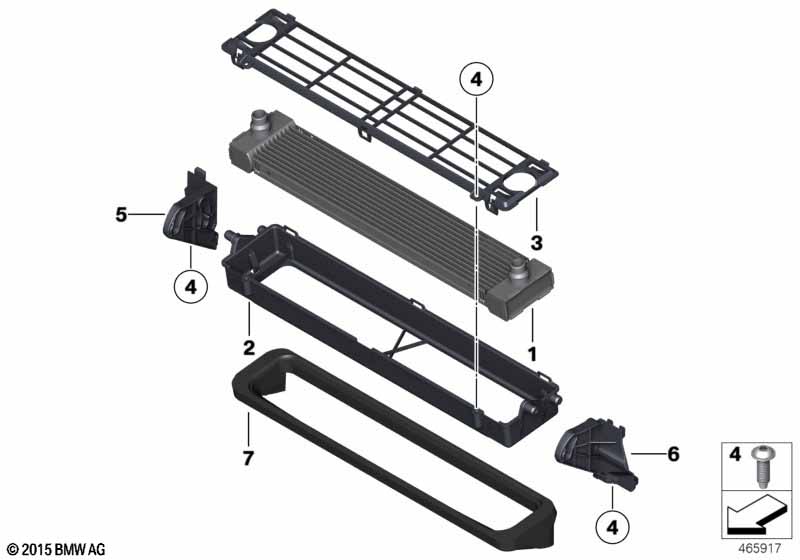 4
5
3
4
2
1
7
6
4
4
© 2015 BMW AG
465917