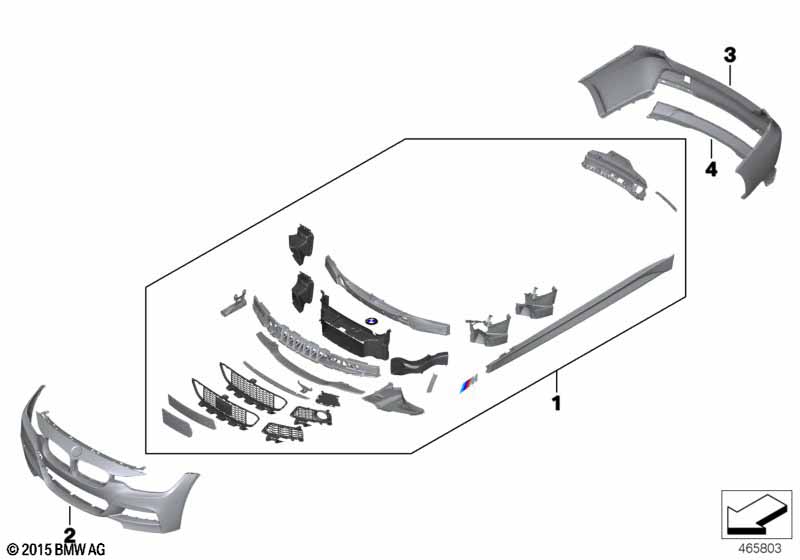 3

4

1

2

© 2015 BMW AG

465803