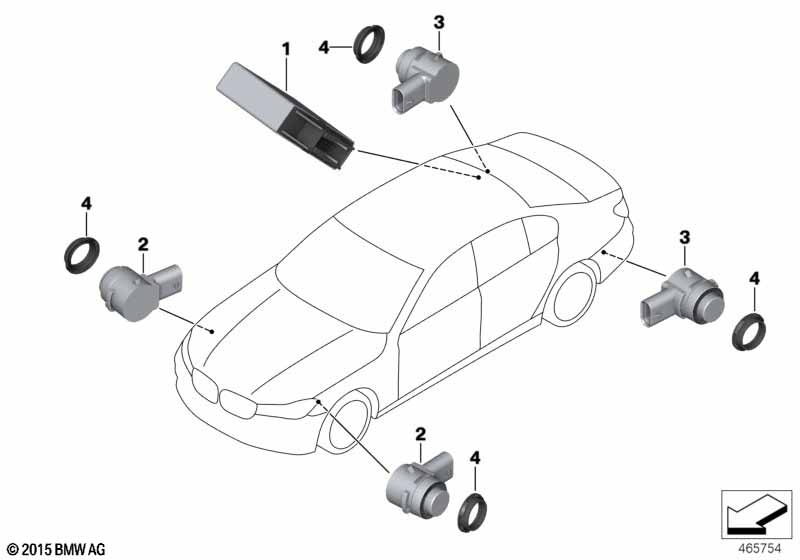 1
4
3
4
2
3
4
2
4
© 2015 BMW AG
465754