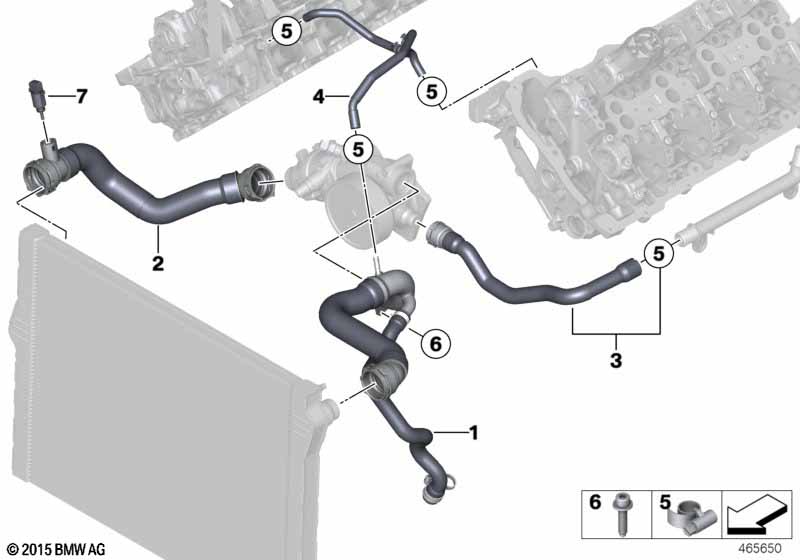 5
7
4
5
5
2
5
6
3
1
6
5
© 2015 BMW AG
465650