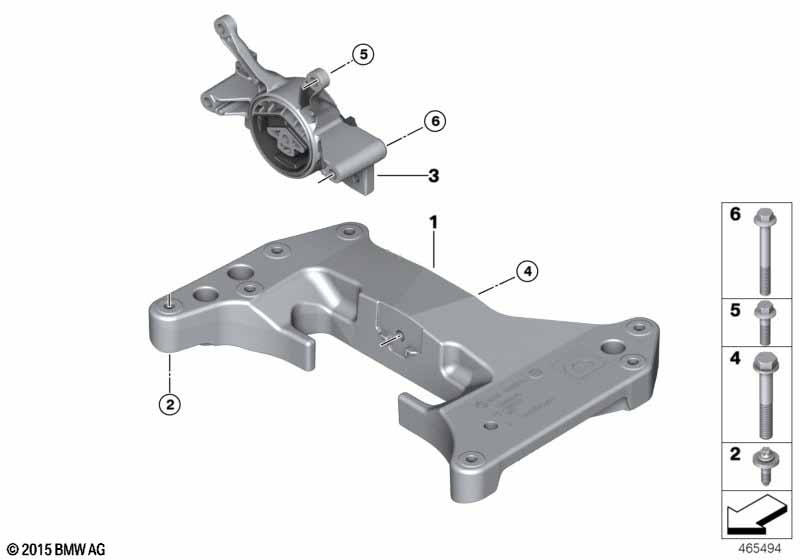 5
6
3
1
4
2
6
5
4
2
© 2015 BMW AG
465494