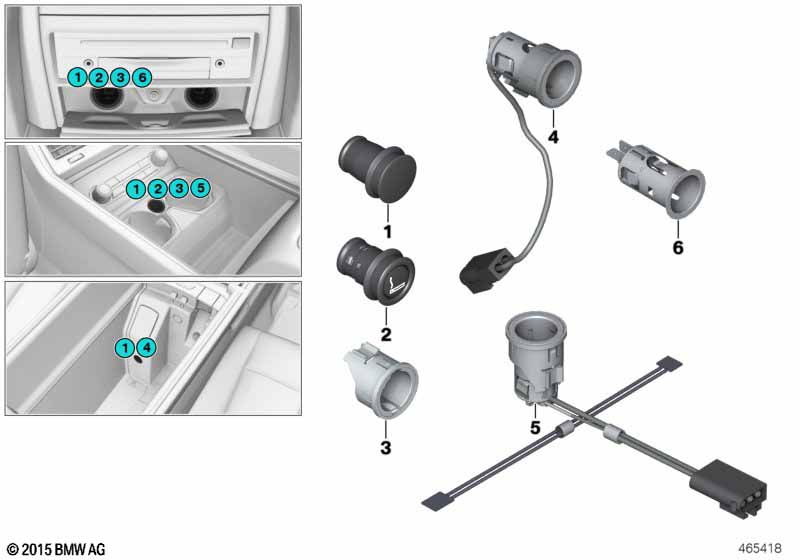 1 2 3 6

1 2 3 5

1 4

1

2

3

4

6

5

© 2015 BMW AG

465418