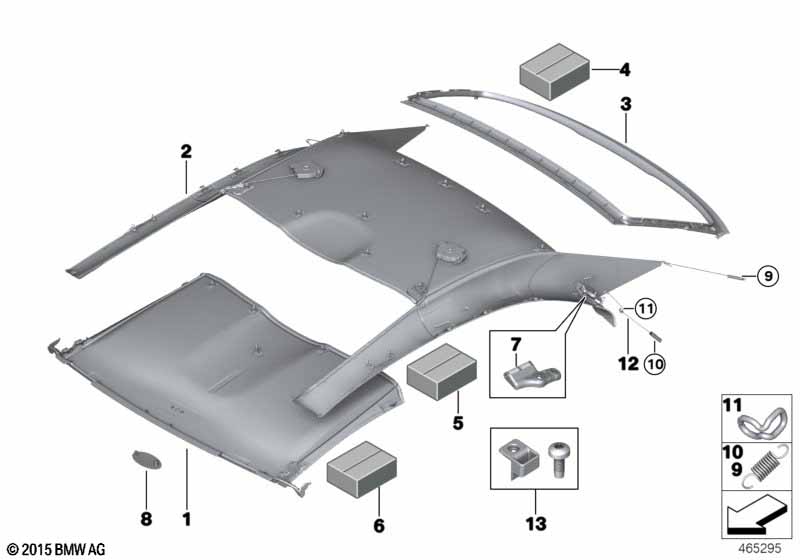 4
3
2
9
11
7
12
10
5
11
10
9
8
1
6
13
© 2015 BMW AG
465295