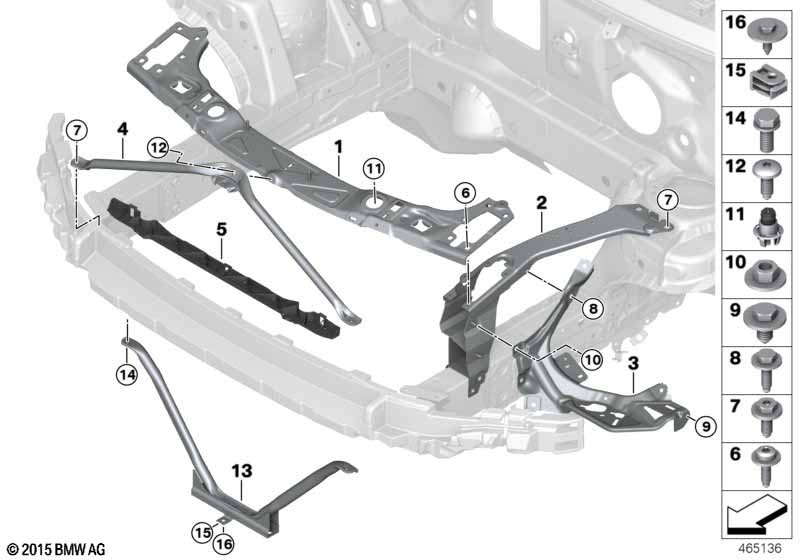 7
4
12
1
11
6
2
7
5
8
10
3
9
14
13
15
16
16
15
14
12
11
10
9
8
7
6
© 2015 BMW AG
465136