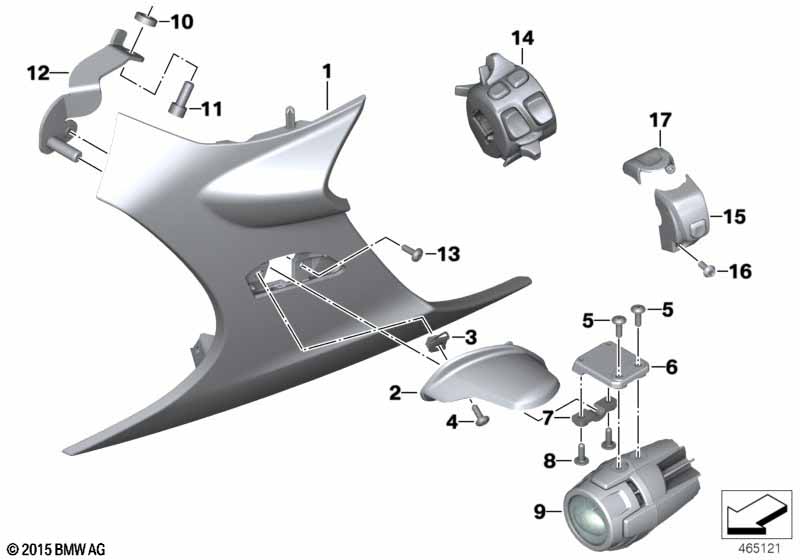 10
12
11
1
14
17
15
13
16
5
5
3
6
2
4
7
8
9
© 2015 BMW AG
465121