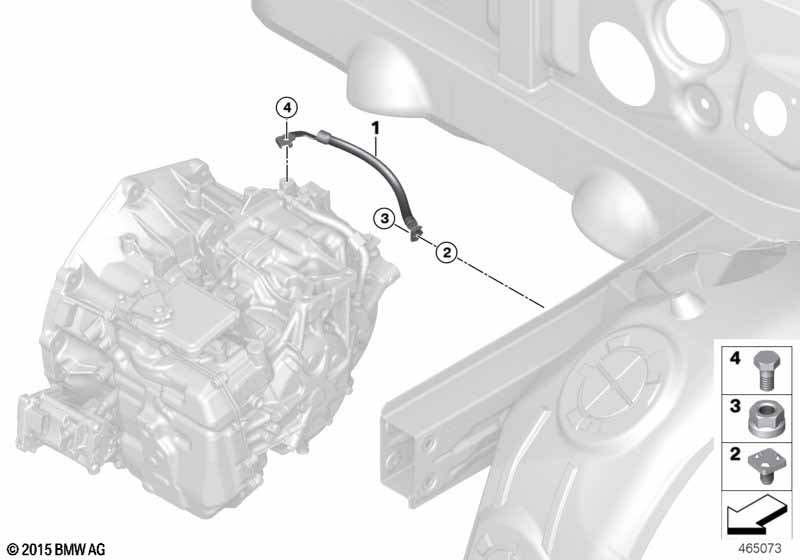 4
1
3
2
4
3
2
© 2015 BMW AG
465073