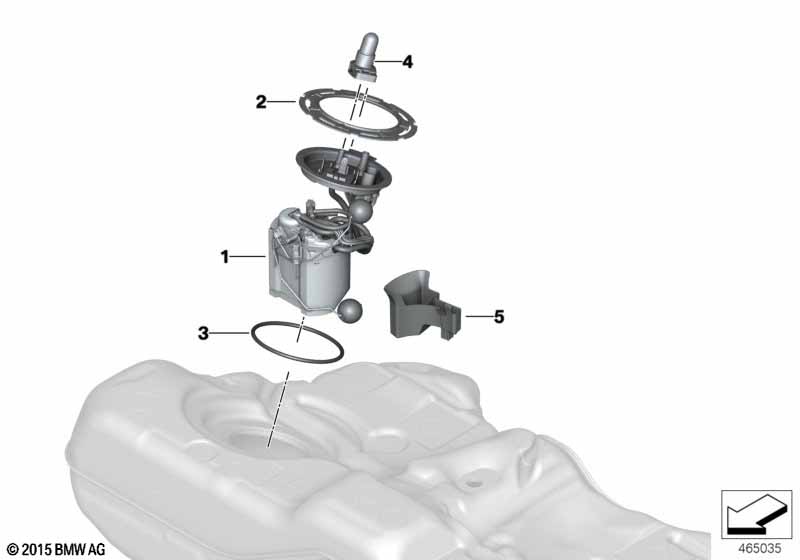 4
2
1
5
3
© 2015 BMW AG
465035