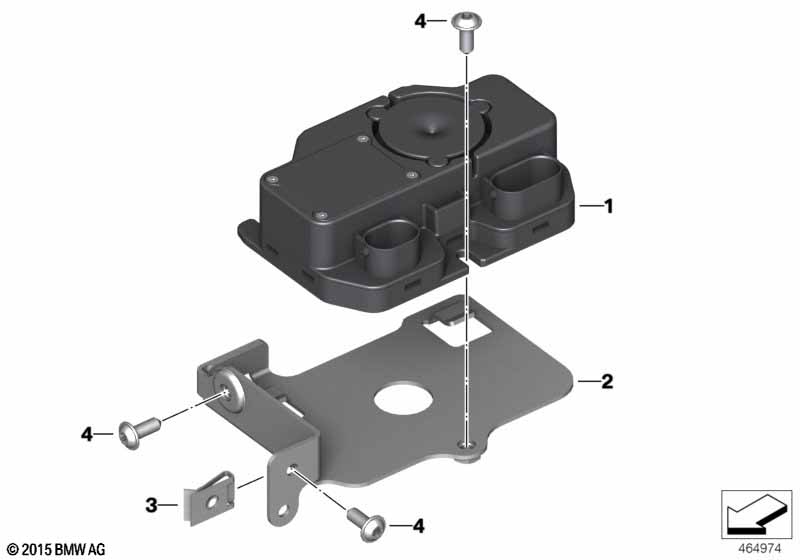 4
1
2
4
3
4
© 2015 BMW AG
464974