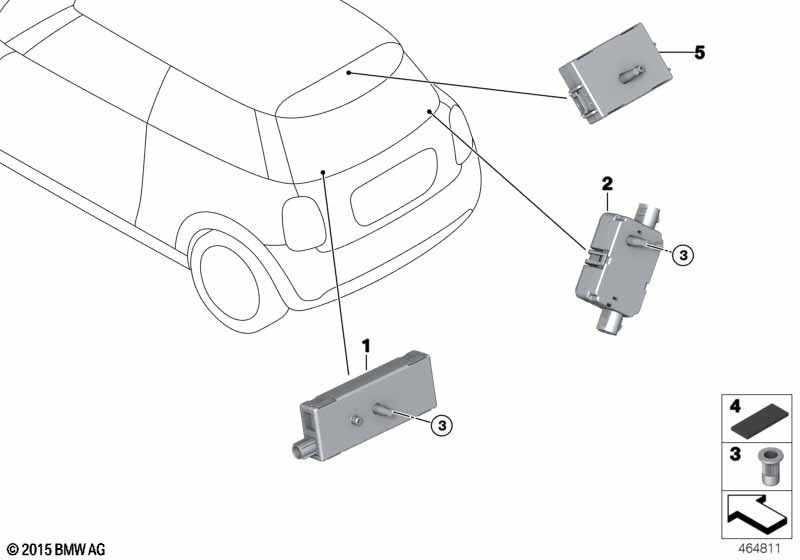 5
2
3
1
3
4
3
© 2015 BMW AG
464811