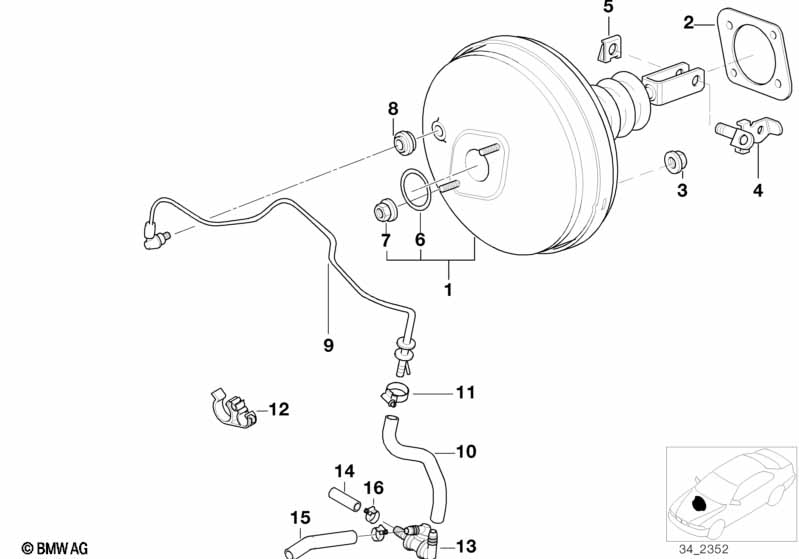 5
2
8
3
4
7
6
1
9
11
12
10
14
16
15
13
© BMW AG
34_2352