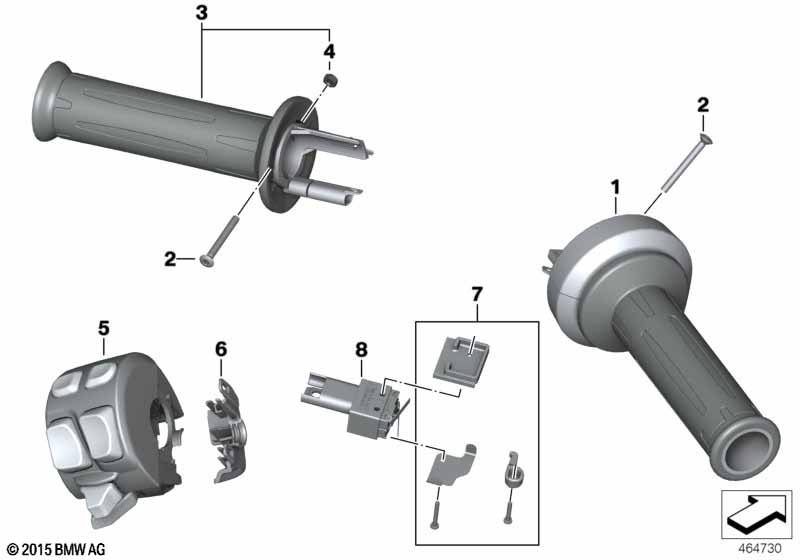 3
4
2
1
2
7
5
6
8
© 2015 BMW AG
464730