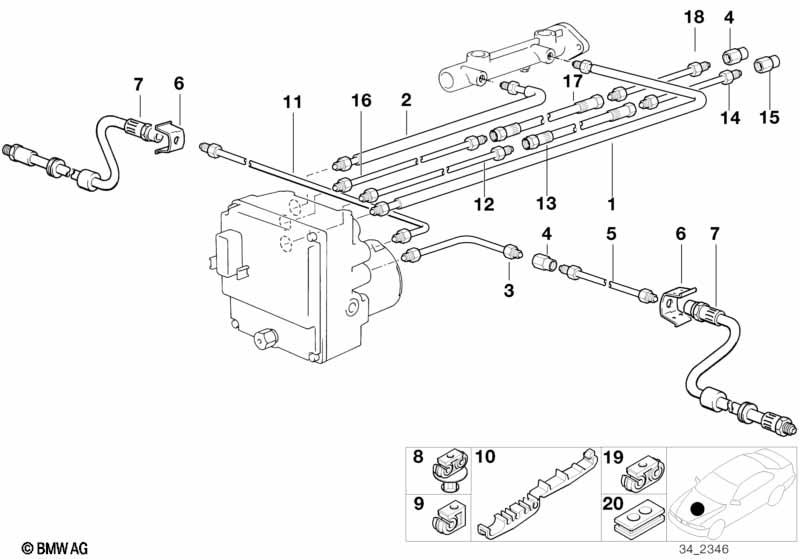 18
4
7
6
17
11
16
2
14
15
12
13
1
4
5
6
7
3
8
10
19
9
20
© BMW AG
34_2346