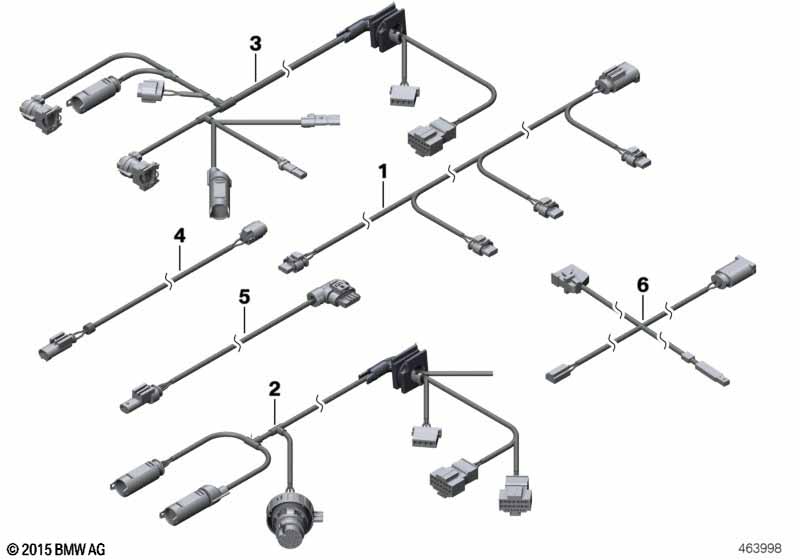 3
1
4
5
6
2
© 2015 BMW AG
463998