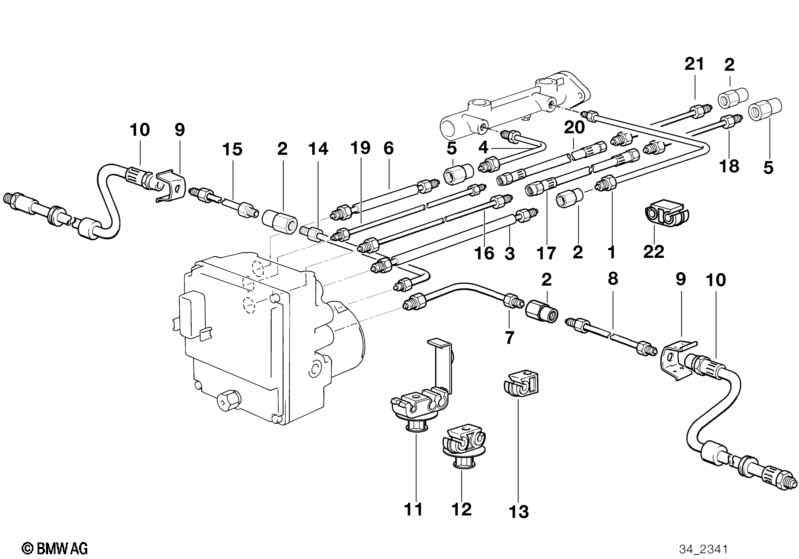 21 2
10 9 15 2 14 19 6 5 4 20
18 5
16 3 17 2 1 22
2 8 9 10
7
11 12 13
© BMW AG
34_2341