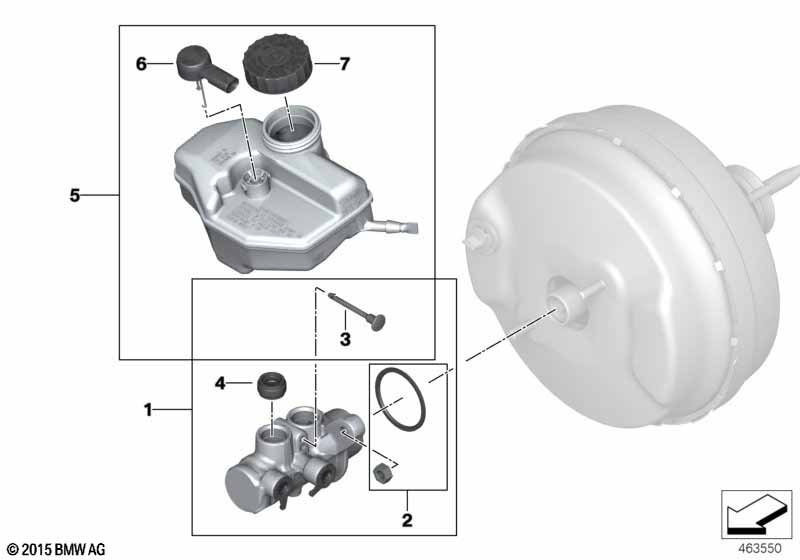 6
7
5
3
4
1
2
© 2015 BMW AG
463550