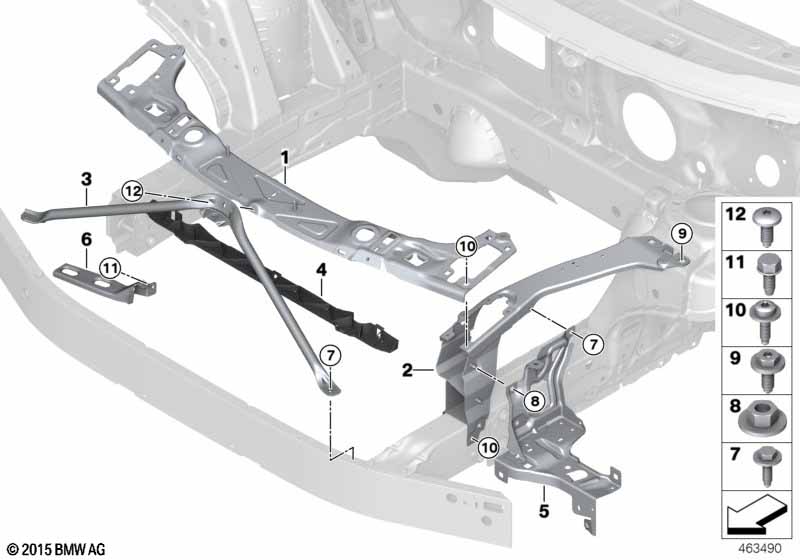 1
3
12
6
11
4
10
9
7
7
2
8
10
5
12
11
10
9
8
7
© 2015 BMW AG
463490