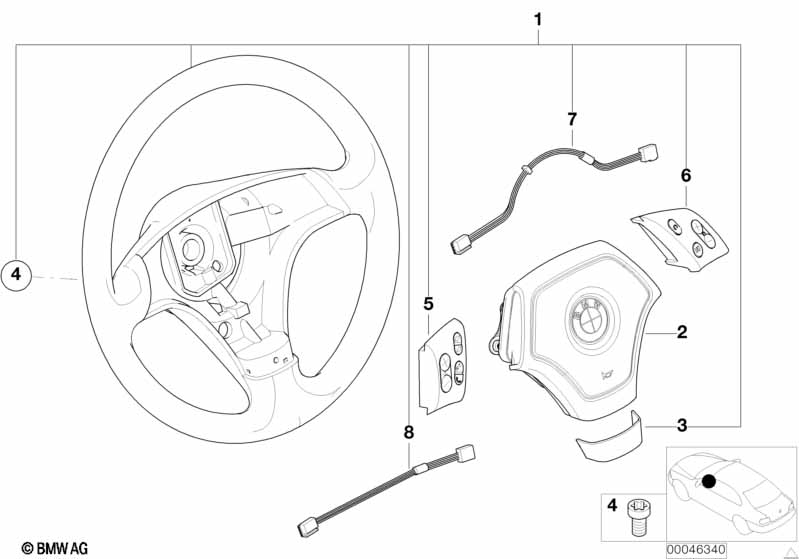 1
7
6
4
5
2
8
3
4
© BMW AG
00046340