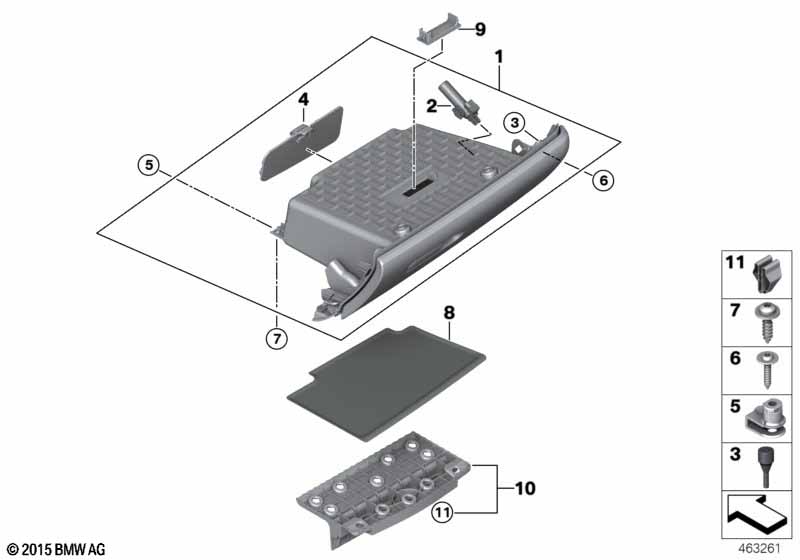 9
1
4
2
3
5
6
7
8
10
11

11
7
6
5
3

© 2015 BMW AG
463261