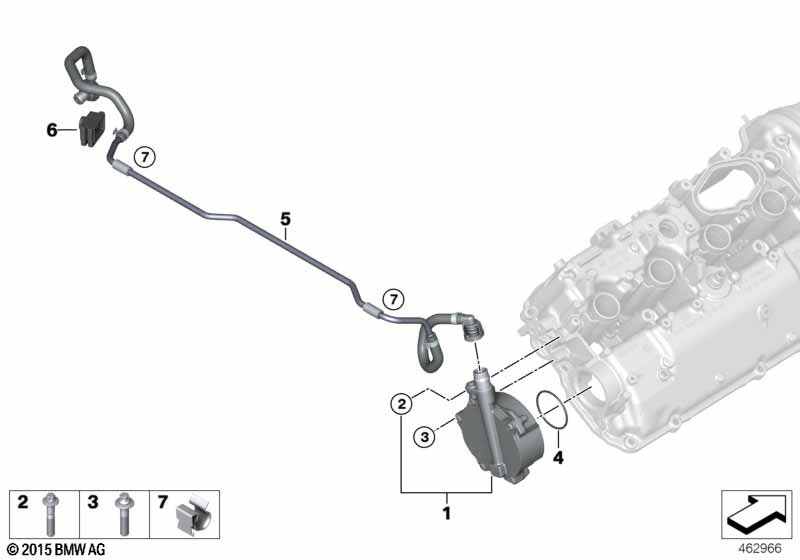 6
7
5
7
2
3
4
1
2
3
7
© 2015 BMW AG
462966