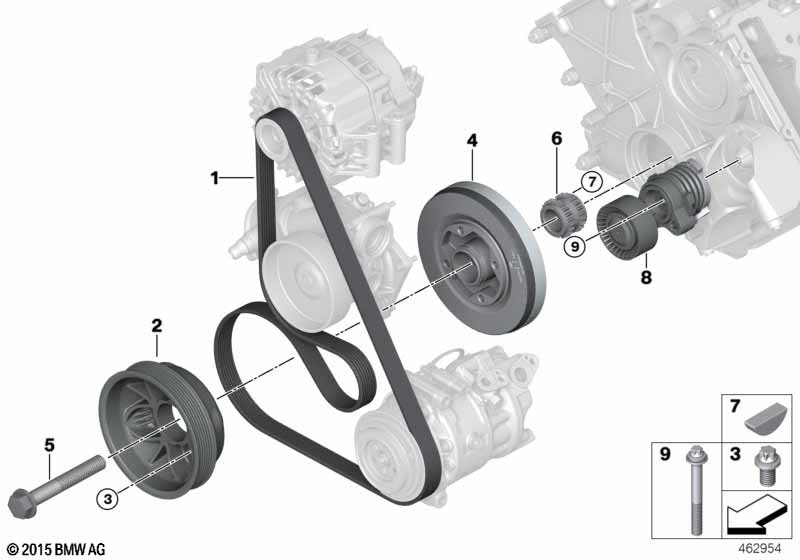 1
4
6
7
9
8
2
5
3
7
9
3
© 2015 BMW AG
462954