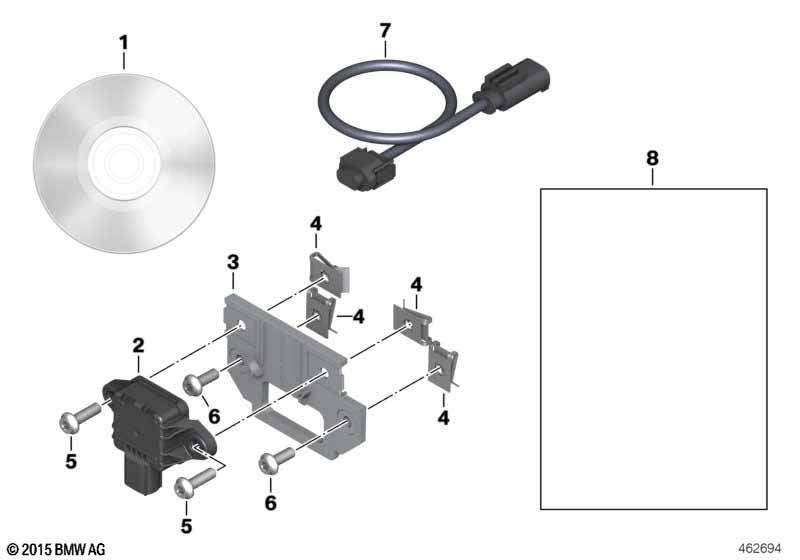 1
7
8
4
3
4
4
2
6
4
5
6
5
© 2015 BMW AG
462694