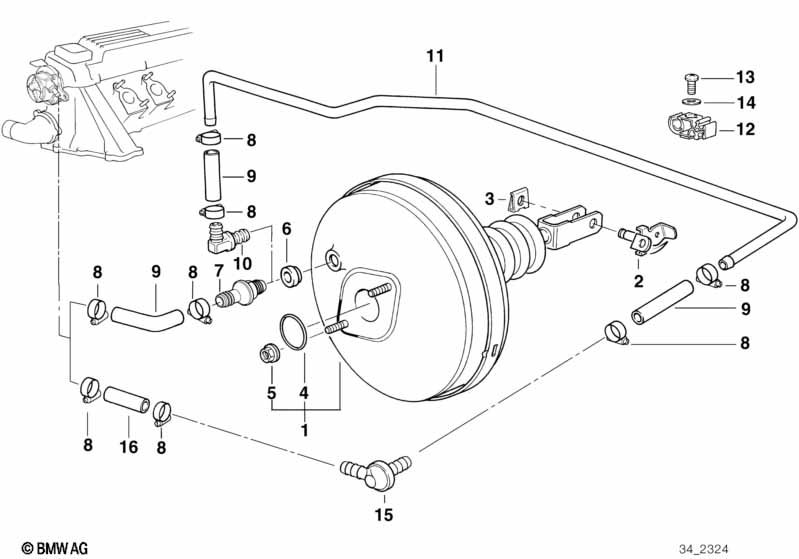 11
13
14
12
8
9
8
3
6
10
2
8
9
8
7
8
9
8
5
4
1
8
16
8
15
© BMW AG
34_2324