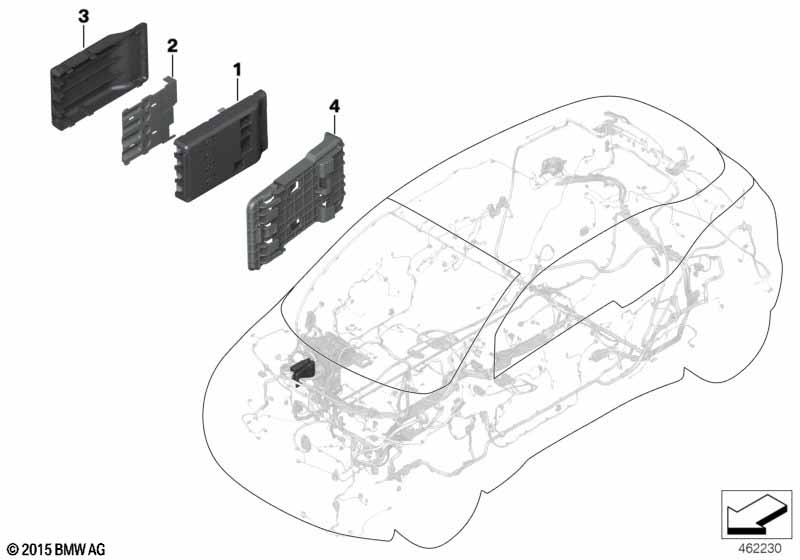 3
2
1
4
© 2015 BMW AG
462230