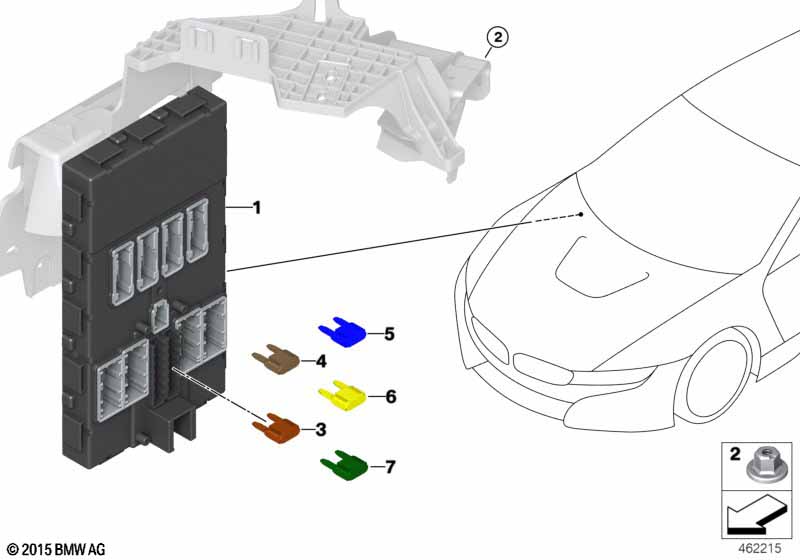 2

1

5

4

6

3

7

2

© 2015 BMW AG

462215