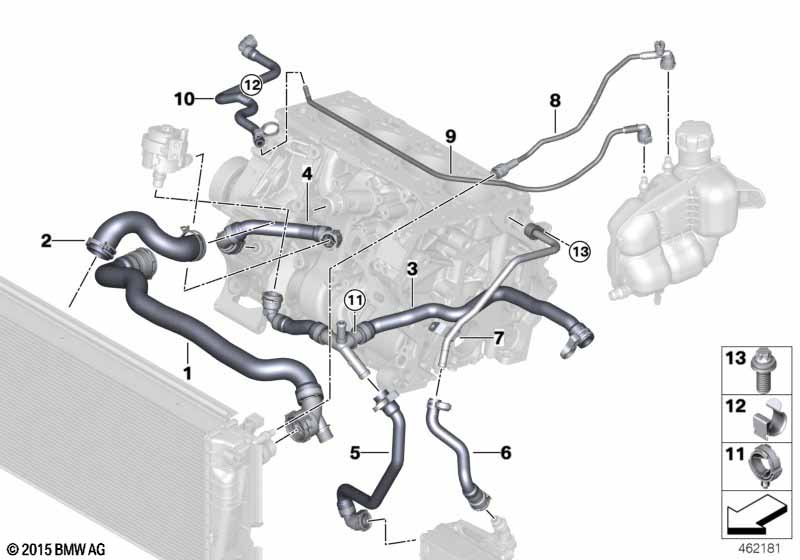 10
12
8
9
4
2
13
3
11
7
1
5
6
13
12
11
© 2015 BMW AG
462181