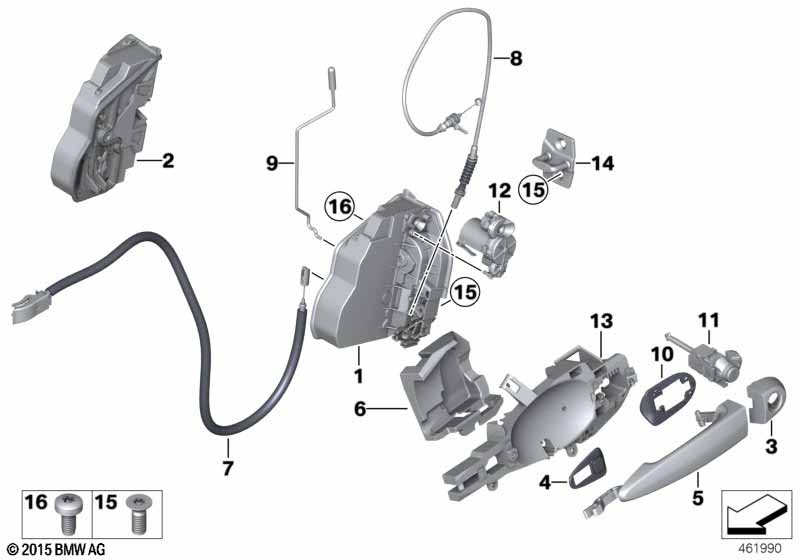 8
2
9
14
12
15
16
15
13
11
10
1
6
3
7
4
5
16
15
© 2015 BMW AG
461990