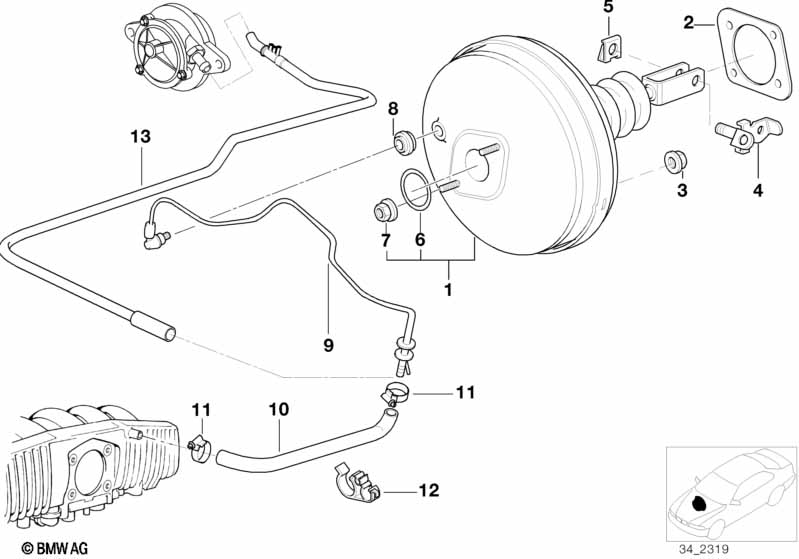 5
2
8
13
3
4
7
6
1
9
11
11
10
12
© BMW AG
34_2319