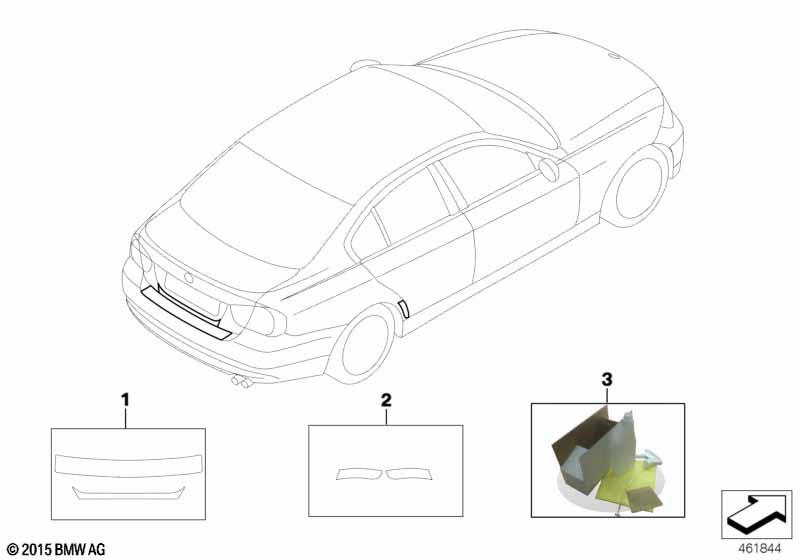 1

2

3

© 2015 BMW AG

461844