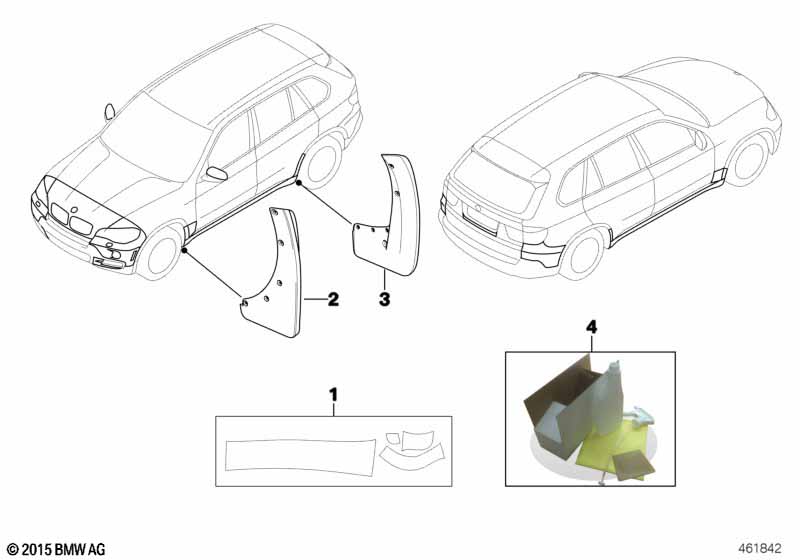 2
3
4
1
© 2015 BMW AG
461842