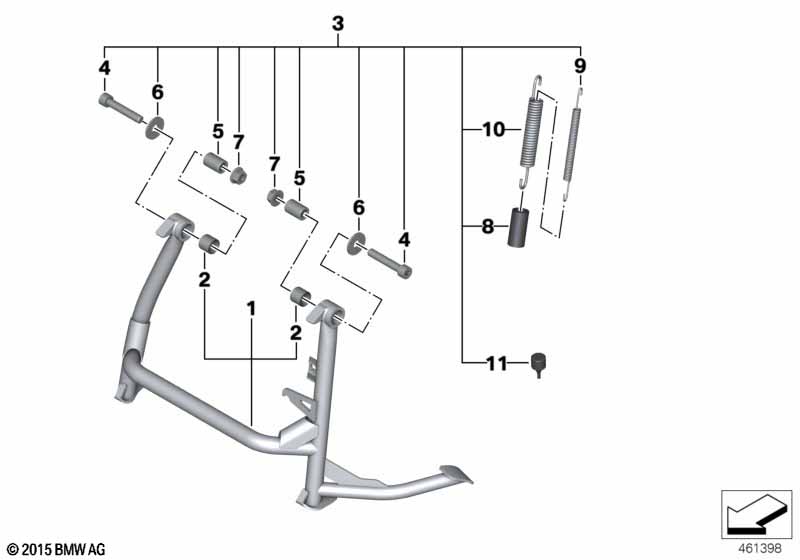 3
4
6
5
7
7
5
6
4
9
10
8
11
2
1
2
© 2015 BMW AG
461398