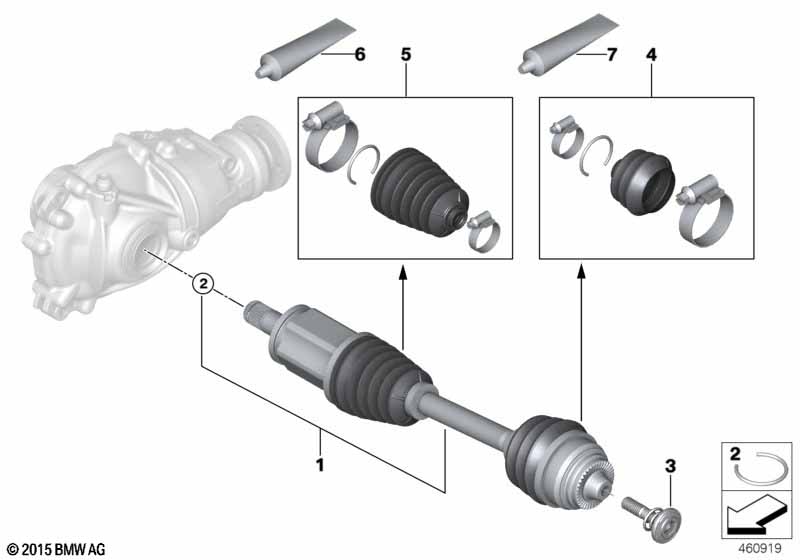 6
5
7
4
2
1
3
2
© 2015 BMW AG
460919