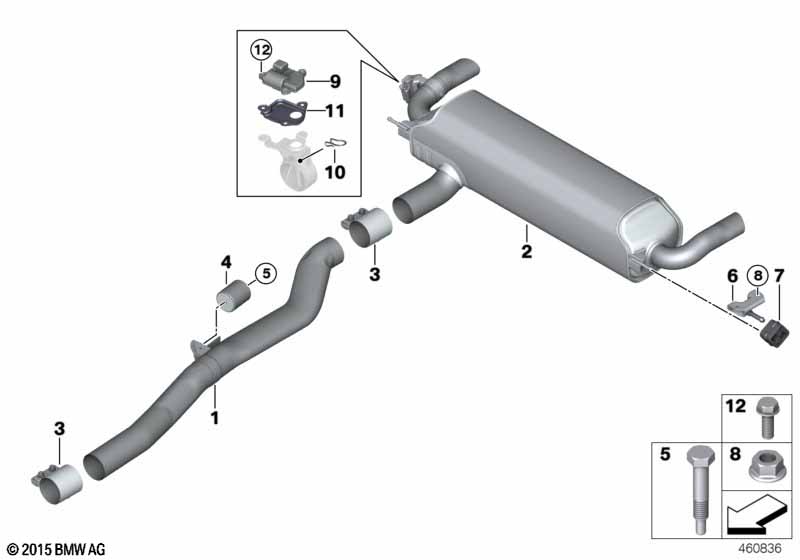 12
9
11
10
2
3
4
5
6
8
7
1
3
12
5
8
© 2015 BMW AG
460836