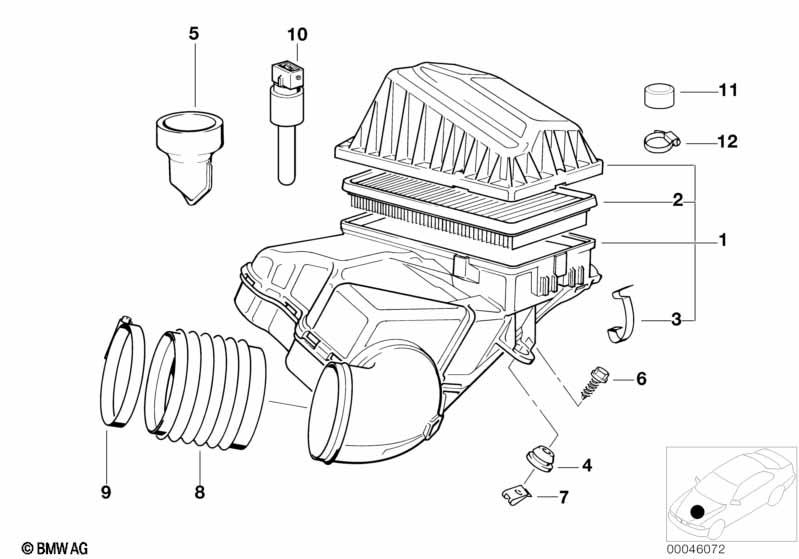 5
10
11
12
2
1
3
6
4
7
9
8
© BMW AG
00046072