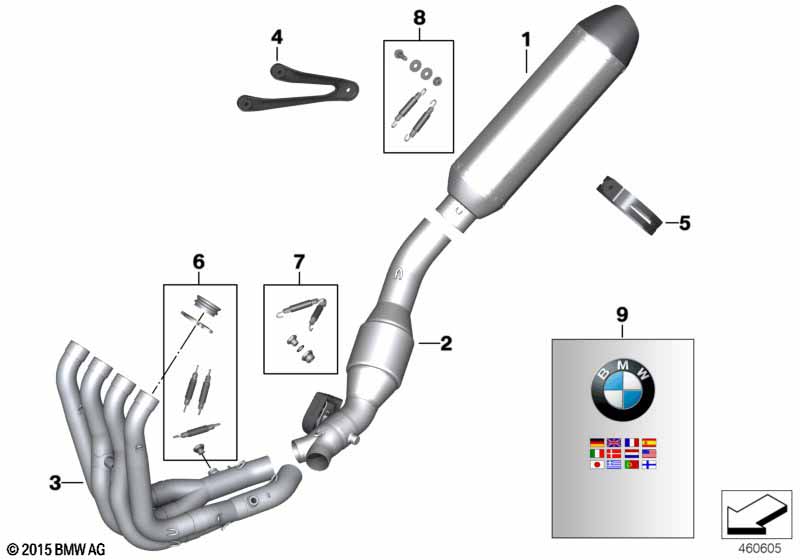 4
8
1
5
6
7
2
9
BMW
3
© 2015 BMW AG
460605